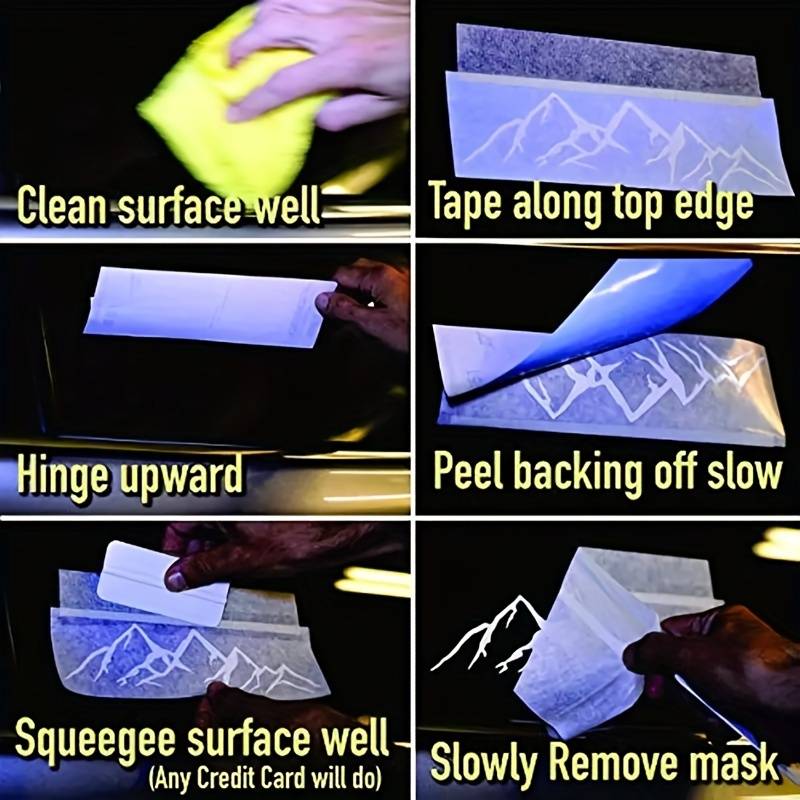 Clean surface well

Tape along top edge

Hinge upward

Peel backing off slow

Squeegee surface well
(Any Credit Card will do)

Slowly Remove mask